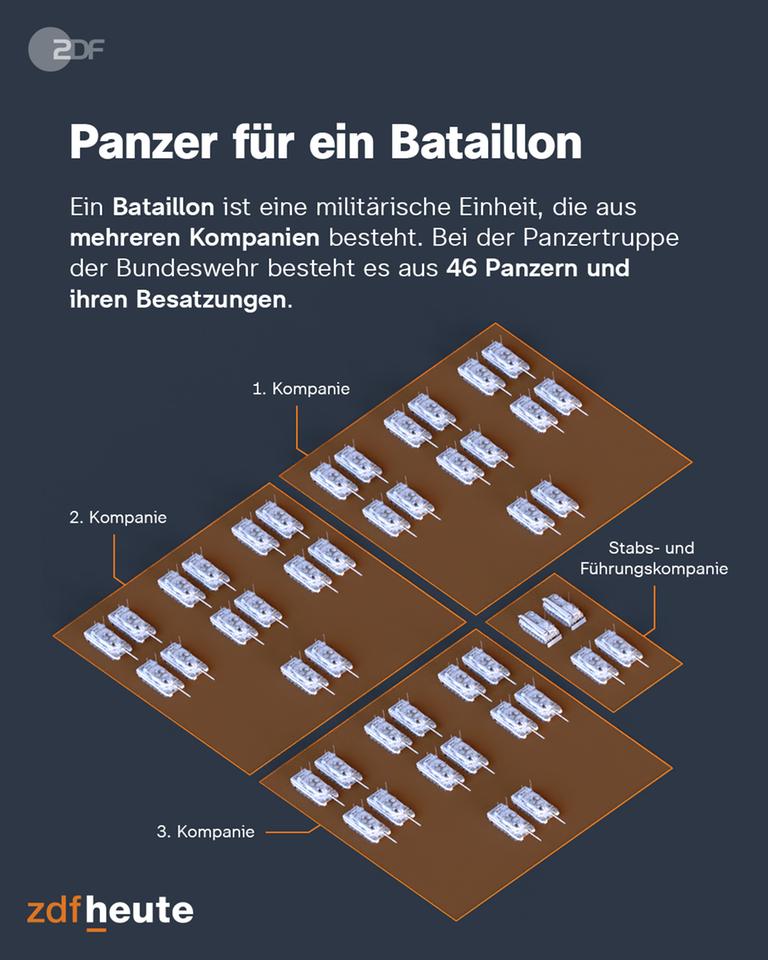 ZDF

Panzer für ein Bataillon

Ein Bataillon ist eine militärische Einheit, die aus mehreren Kompanien besteht. Bei der Panzertruppe der Bundeswehr besteht es aus 46 Panzern und ihren Besatzungen.

1. Kompanie

2. Kompanie

Stabs- und Führungskompanie

3. Kompanie

zdfheute